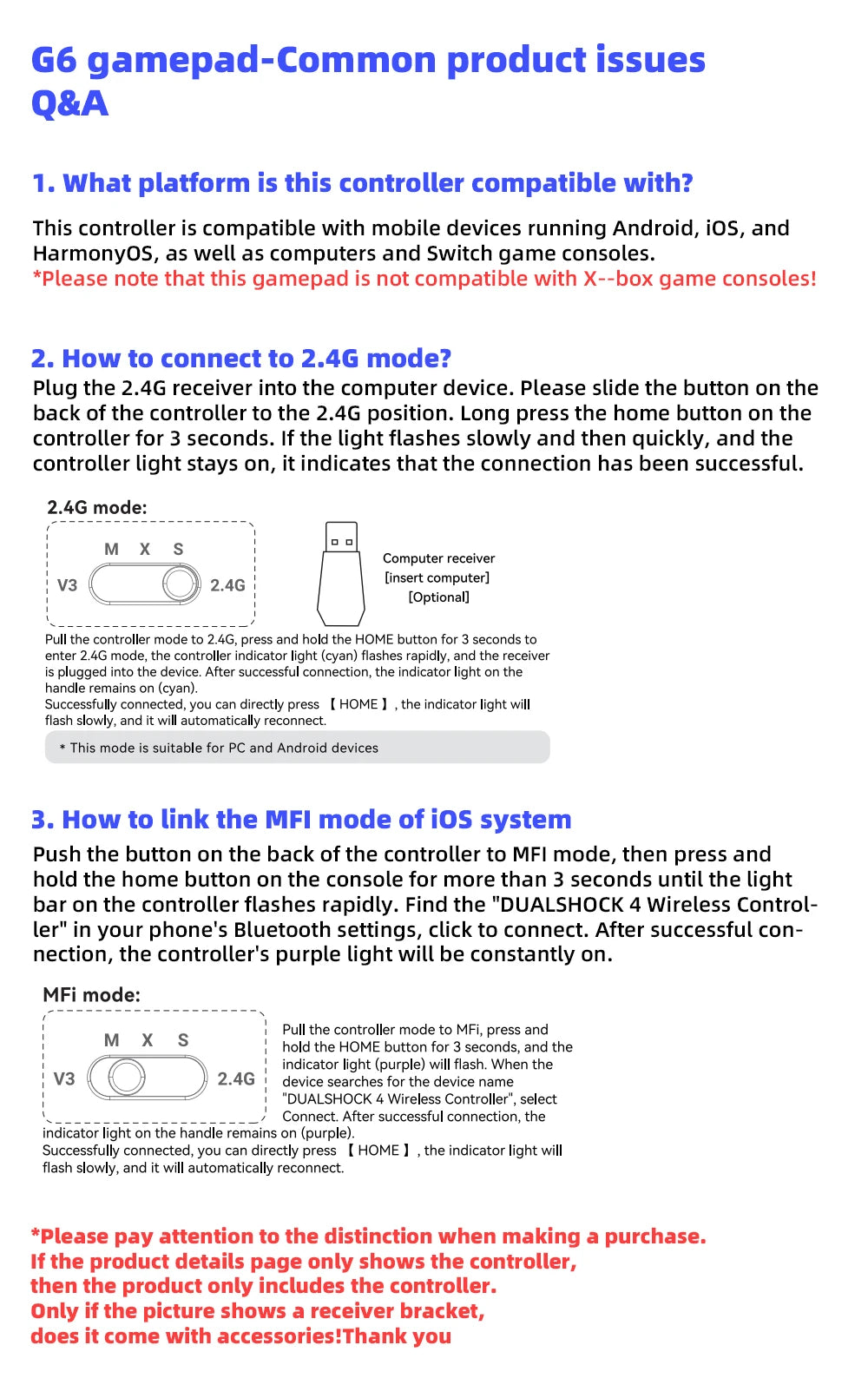 G6 gamepad-Common product issues Q&A

1. What platform is this controller compatible with?

This controller is compatible with mobile devices running Android, iOS, and HarmonyOS, as well as computers and Switch game consoles.
*Please note that this gamepad is not compatible with X--box game consoles!

2. How to connect to 2.4G mode?

Plug the 2.4G receiver into the computer device. Please slide the button on the back of the controller to the 2.4G position. Long press the home button on the controller for 3 seconds. If the light flashes slowly and then quickly, and the controller light stays on, it indicates that the connection has been successful.

2.4G mode:

M X S

V3 2.4G

Computer receiver
[insert computer]
[Optional]

Pull the controller mode to 2.4G, press and hold the HOME button for 3 seconds to enter 2.4G mode, the controller indicator light (cyan) flashes rapidly, and the receiver is plugged into the device. After successful connection, the indicator light on the handle remains on (cyan).
Successfully connected, you can directly press 【HOME】, the indicator light will flash slowly, and it will automatically reconnect.

* This mode is suitable for PC and Android devices

3. How to link the MFI mode of iOS system

Push the button on the back of the controller to MFI mode, then press and hold the home button on the console for more than 3 seconds until the light bar on the controller flashes rapidly. Find the "DUALSHOCK 4 Wireless Controller" in your phone's Bluetooth settings, click to connect. After successful connection, the controller's purple light will be constantly on.

MFi mode:

M X S

V3 2.4G

Pull the controller mode to MFi, press and hold the HOME button for 3 seconds, and the indicator light (purple) will flash. When the device searches for the device name "DUALSHOCK 4 Wireless Controller", select Connect. After successful connection, the indicator light on the handle remains on (purple).
Successfully connected, you can directly press 【HOME】, the indicator light will flash slowly, and it will automatically reconnect.

*Please pay attention to the distinction when making a purchase.
If the product details page only shows the controller, then the product only includes the controller.
Only if the picture shows a receiver bracket, does it come with accessories!Thank you