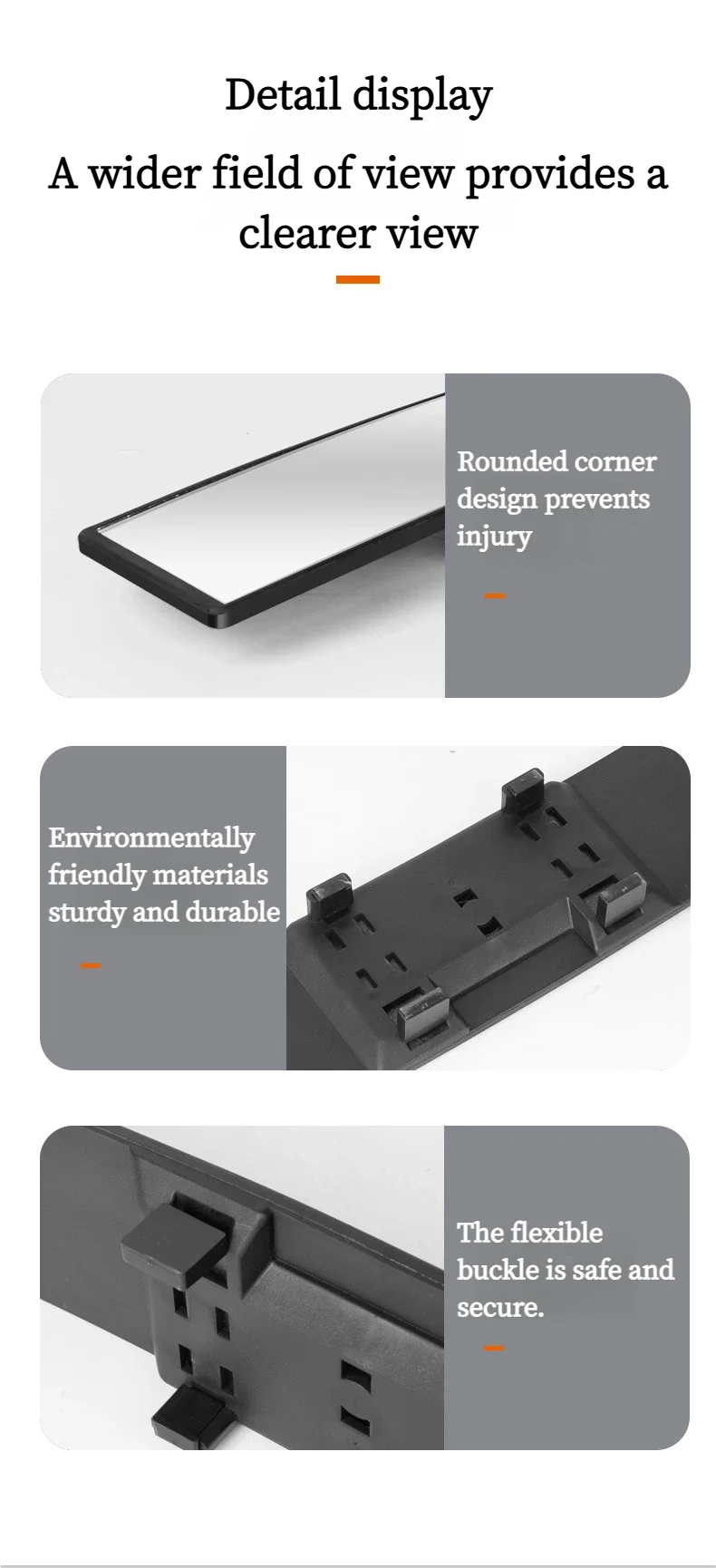 Detail display

A wider field of view provides a clearer view

Rounded corner design prevents injury

Environmentally friendly materials sturdy and durable

The flexible buckle is safe and secure.